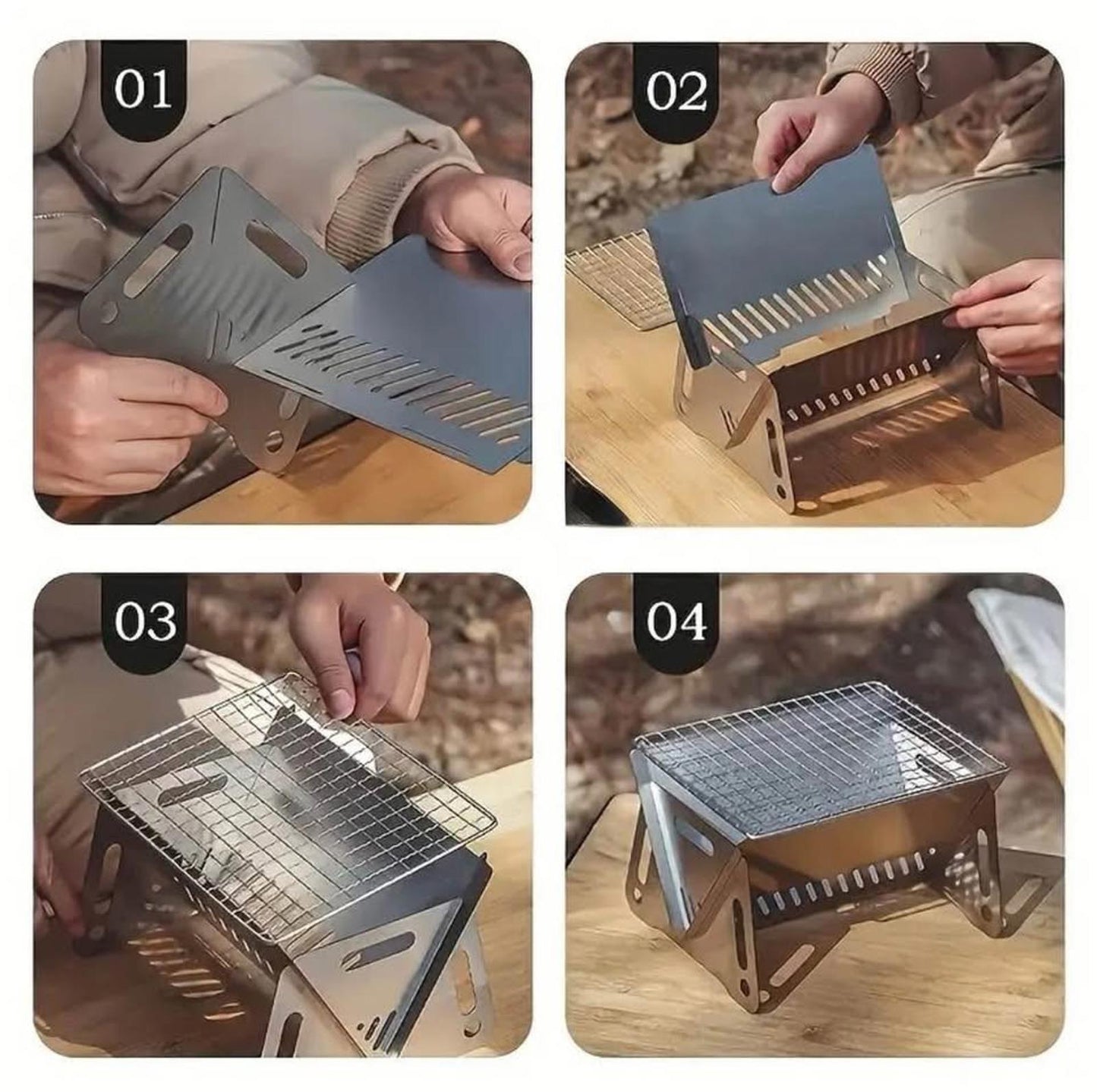 01

02

03

04