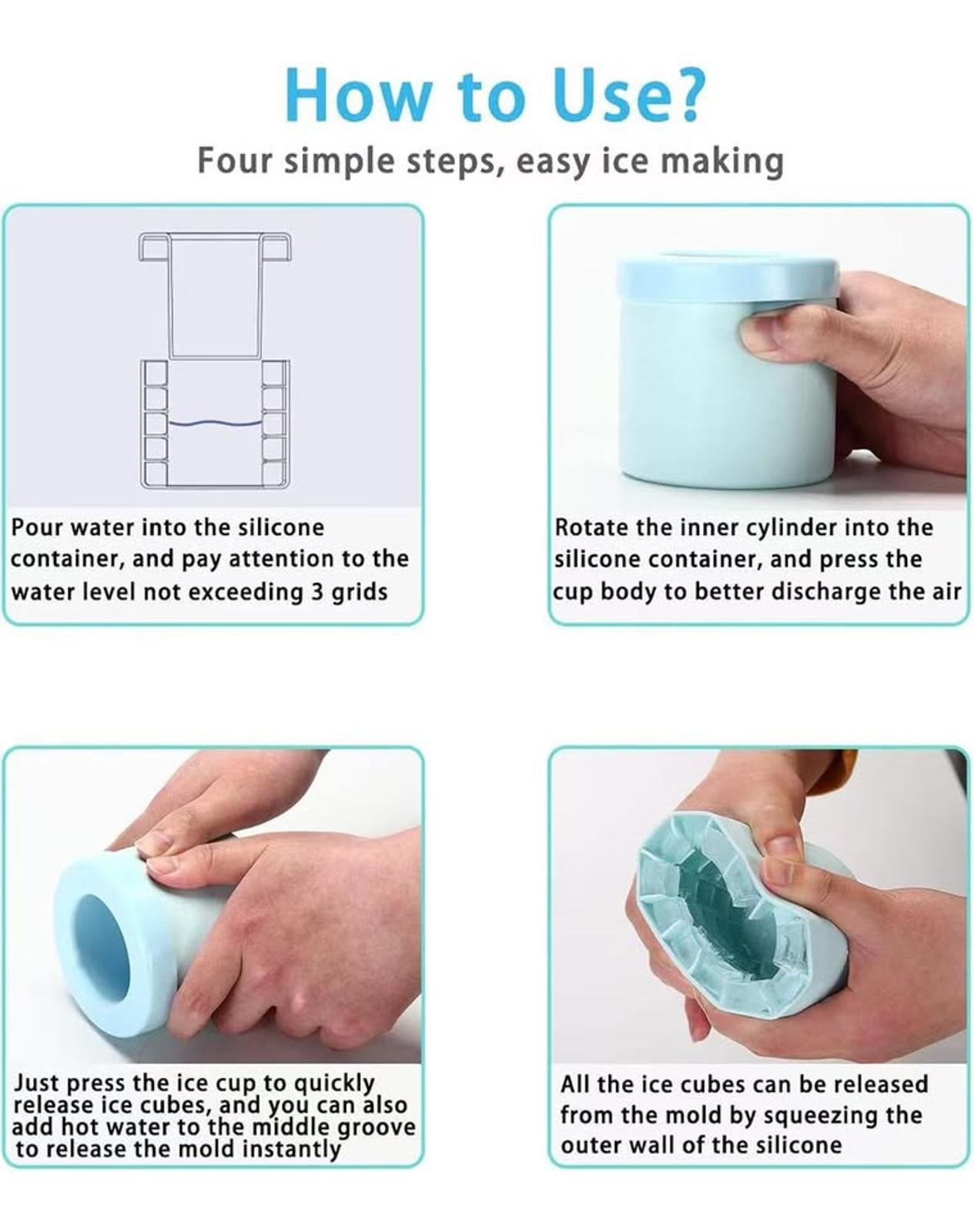 How to Use?

Four simple steps, easy ice making

Pour water into the silicone container, and pay attention to the water level not exceeding 3 grids

Rotate the inner cylinder into the silicone container, and press the cup body to better discharge the air

Just press the ice cup to quickly release ice cubes, and you can also add hot water to the middle groove to release the mold instantly

All the ice cubes can be released from the mold by squeezing the outer wall of the silicone