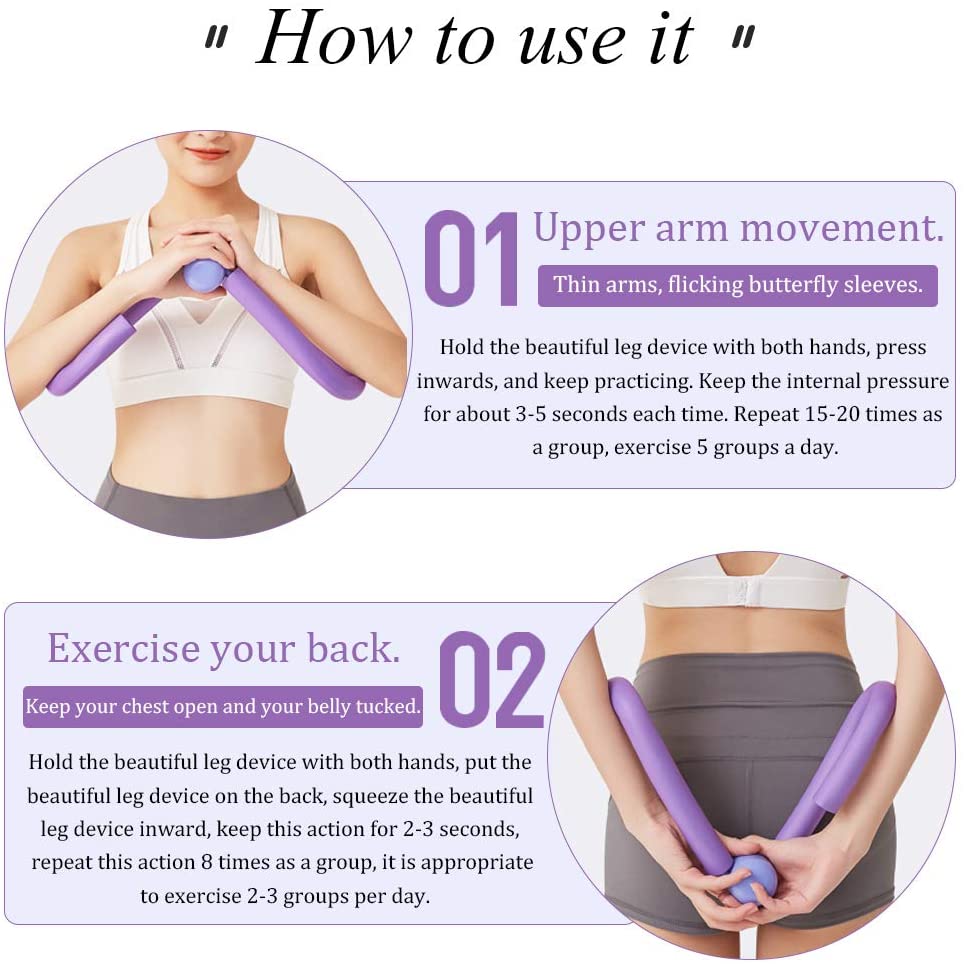 " How to use it "

01 Upper arm movement.

Thin arms, flicking butterfly sleeves.

Hold the beautiful leg device with both hands, press inwards, and keep practicing. Keep the internal pressure for about 3-5 seconds each time. Repeat 15-20 times as a group, exercise 5 groups a day.

Exercise your back. 02

Keep your chest open and your belly tucked.

Hold the beautiful leg device with both hands, put the beautiful leg device on the back, squeeze the beautiful leg device inward, keep this action for 2-3 seconds, repeat this action 8 times as a group, it is appropriate to exercise 2-3 groups per day.